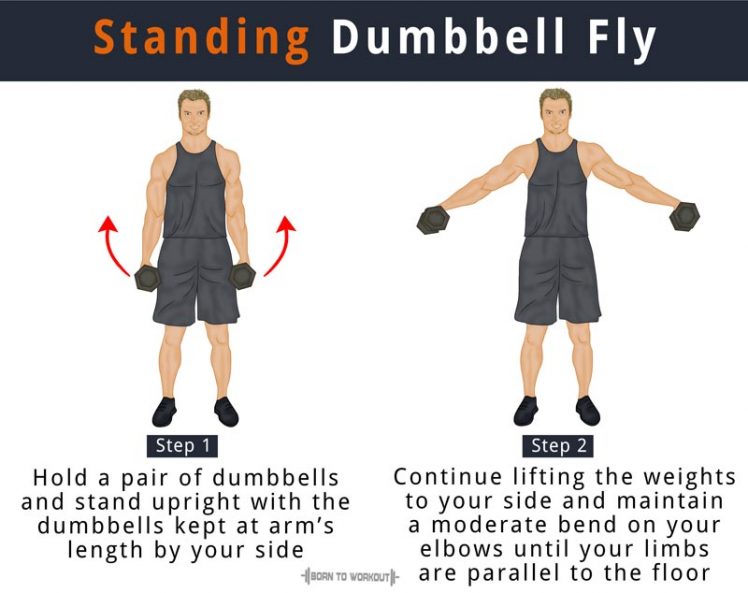 Standing Dumbbell Fly

Step 1

Hold a pair of dumbbells and stand upright with the dumbbells kept at arm's length by your side

Step 2

Continue lifting the weights to your side and maintain a moderate bend on your elbows until your limbs are parallel to the floor

BORN TO WORKOUT