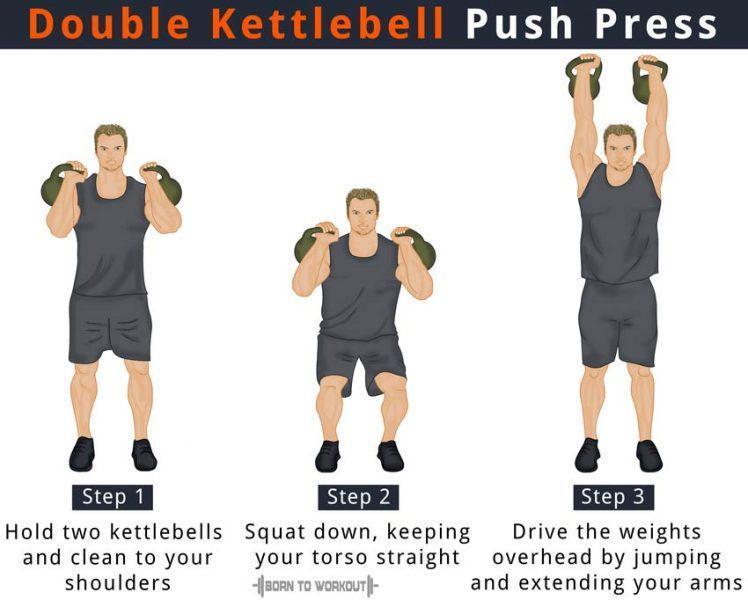 Double Kettlebell Push Press

Step 1
Hold two kettlebells and clean to your shoulders

Step 2
Squat down, keeping your torso straight

BORN TO WORKOUT

Step 3
Drive the weights overhead by jumping and extending your arms