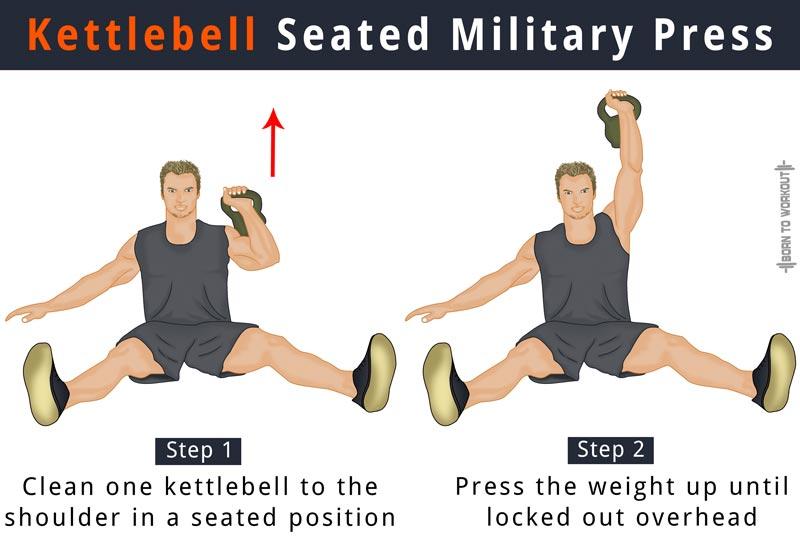 Kettlebell Seated Military Press

BORN TO WORKOUT

Step 1

Clean one kettlebell to the shoulder in a seated position

Step 2

Press the weight up until locked out overhead