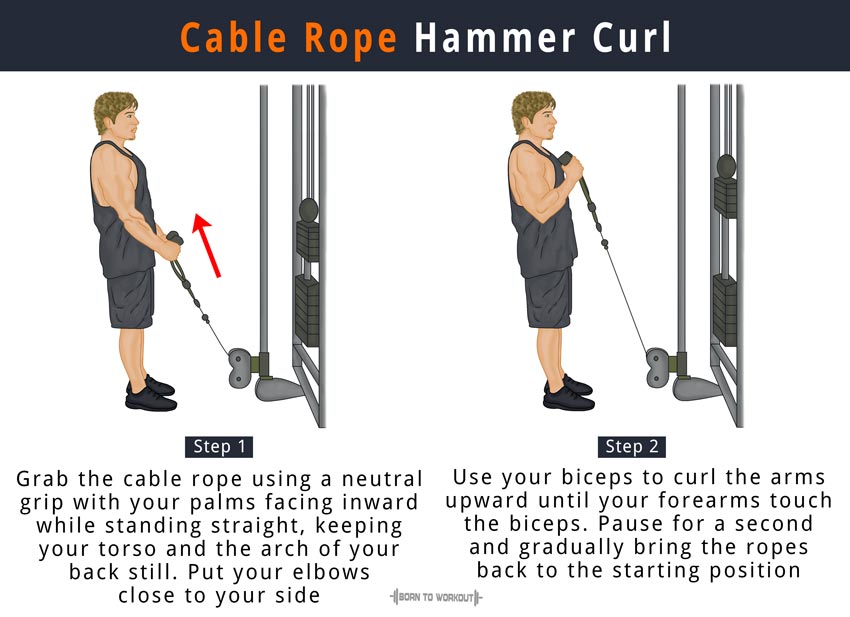 Cable Rope Hammer Curl

Step 1

Grab the cable rope using a neutral grip with your palms facing inward while standing straight, keeping your torso and the arch of your back still. Put your elbows close to your side

Step 2

Use your biceps to curl the arms upward until your forearms touch the biceps. Pause for a second and gradually bring the ropes back to the starting position

BORN TO WORKOUT