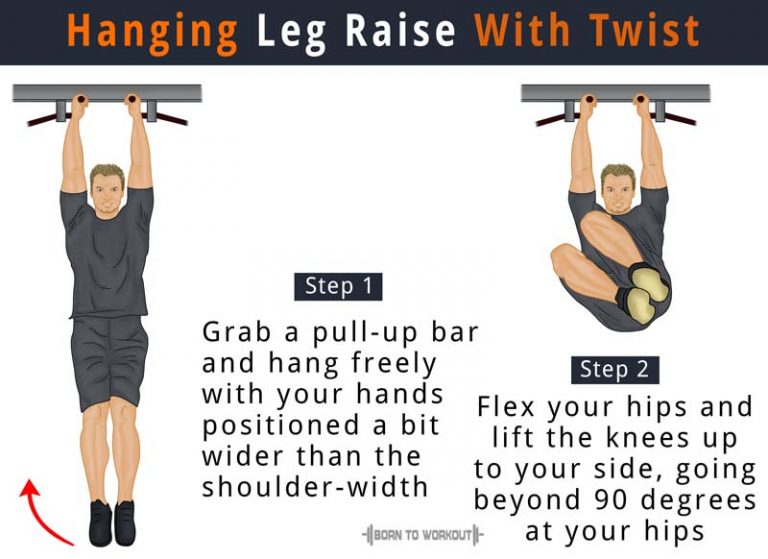 Hanging Leg Raise With Twist

Step 1

Grab a pull-up bar and hang freely with your hands positioned a bit wider than the shoulder-width

Step 2

Flex your hips and lift the knees up to your side, going beyond 90 degrees at your hips

BORN TO WORKOUT