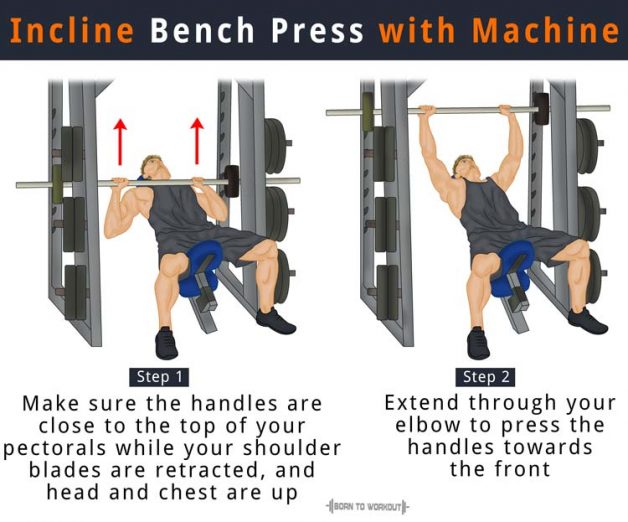 Incline Bench Press with Machine

Step 1
Make sure the handles are close to the top of your pectorals while your shoulder blades are retracted, and head and chest are up

Step 2
Extend through your elbow to press the handles towards the front

BORN TO WORKOUT